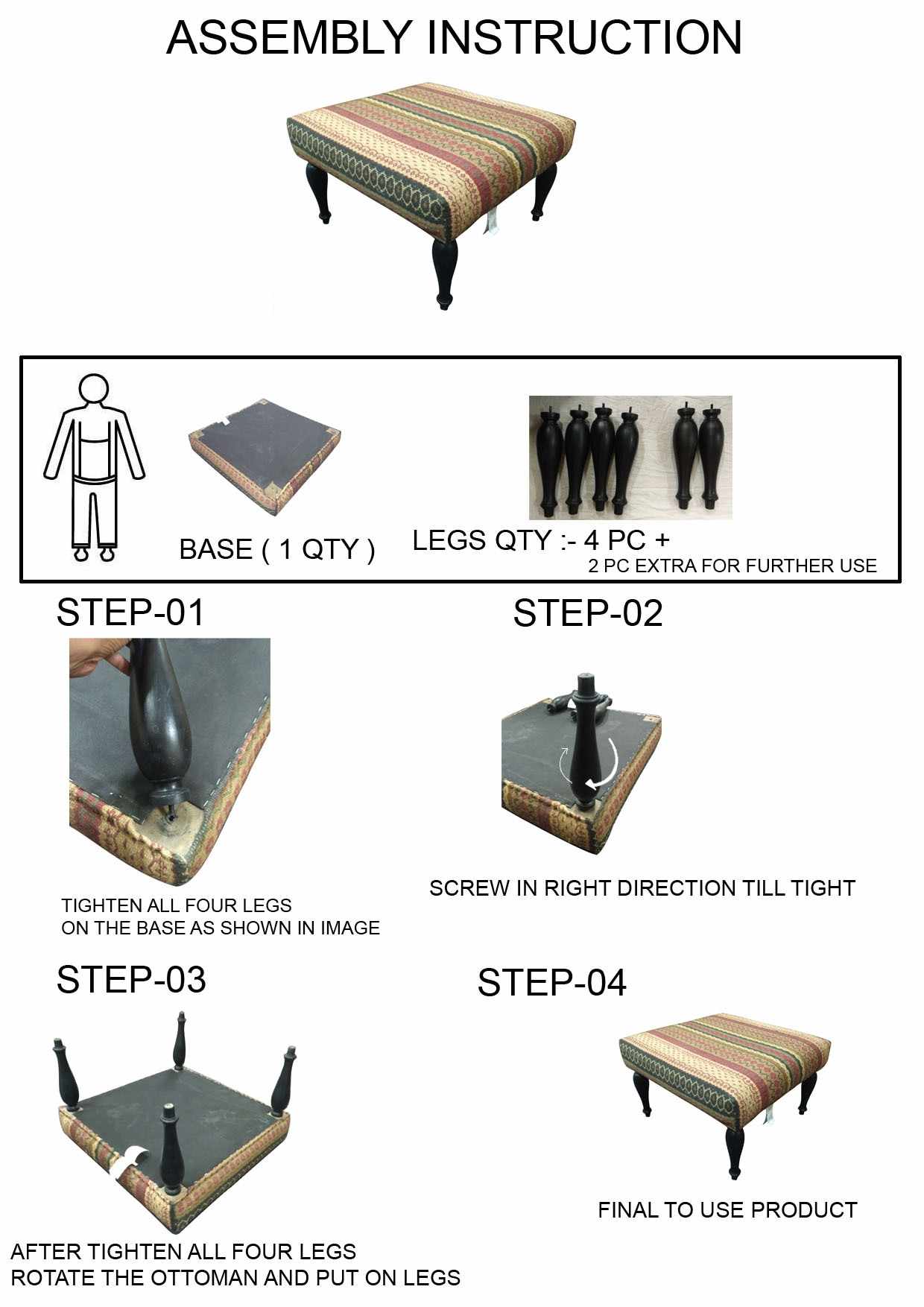 ASSEMBLY INSTRUCTION

BASE ( 1 QTY )

LEGS QTY :- 4 PC +
2 PC EXTRA FOR FURTHER USE

STEP-01

TIGHTEN ALL FOUR LEGS
ON THE BASE AS SHOWN IN IMAGE

STEP-02

SCREW IN RIGHT DIRECTION TILL TIGHT

STEP-03

AFTER TIGHTEN ALL FOUR LEGS
ROTATE THE OTTOMAN AND PUT ON LEGS

STEP-04

FINAL TO USE PRODUCT